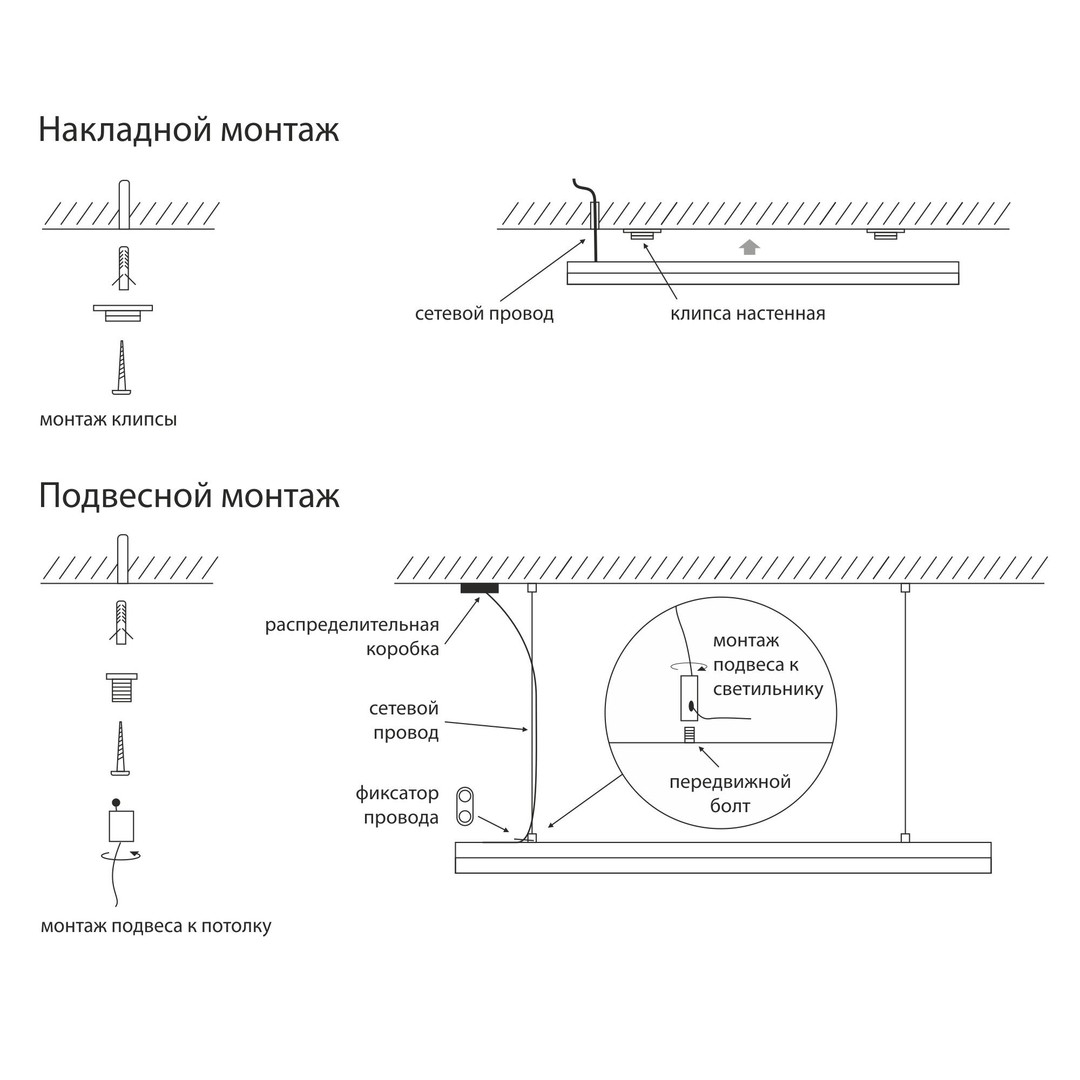 Накладной монтаж

сетевой провод

клипса настенная

монтаж клипсы

Подвесной монтаж

распределительная коробка

сетевой провод

фиксатор провода

монтаж подвеса к светильнику

передвижной болт

монтаж подвеса к потолку